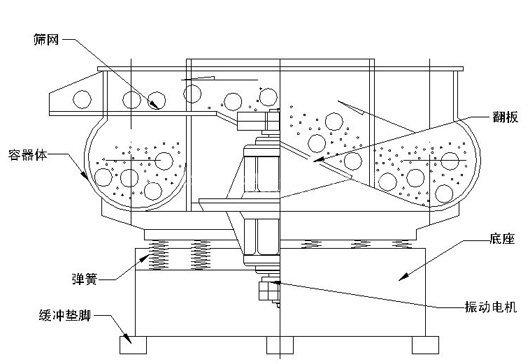 筛网
翻板
容器体
底座
弹簧
振动电机
缓冲垫脚